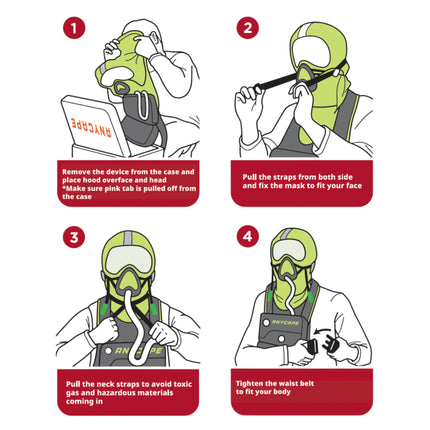 1

ANYCAPE

Remove the device from the case and place hood overface and head
*Make sure pink tab is pulled off from the case

2

Pull the straps from both side and fix the mask to fit your face

3

ANYCAPE

Pull the neck straps to avoid toxic gas and hazardous materials coming in

4

ANYCAPE

Tighten the waist belt to fit your body