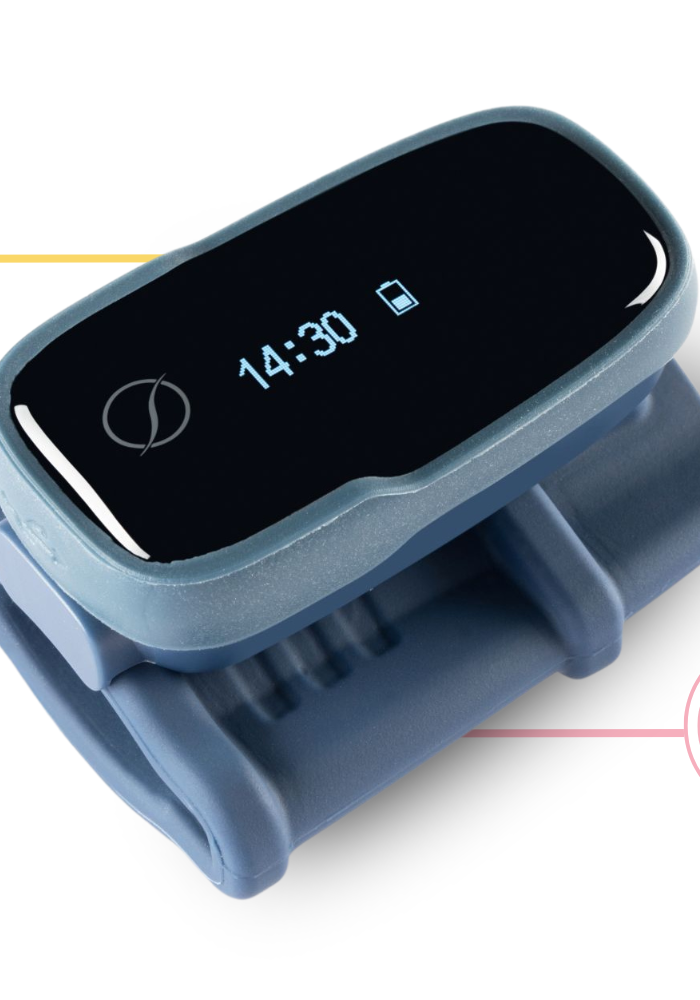 14:30